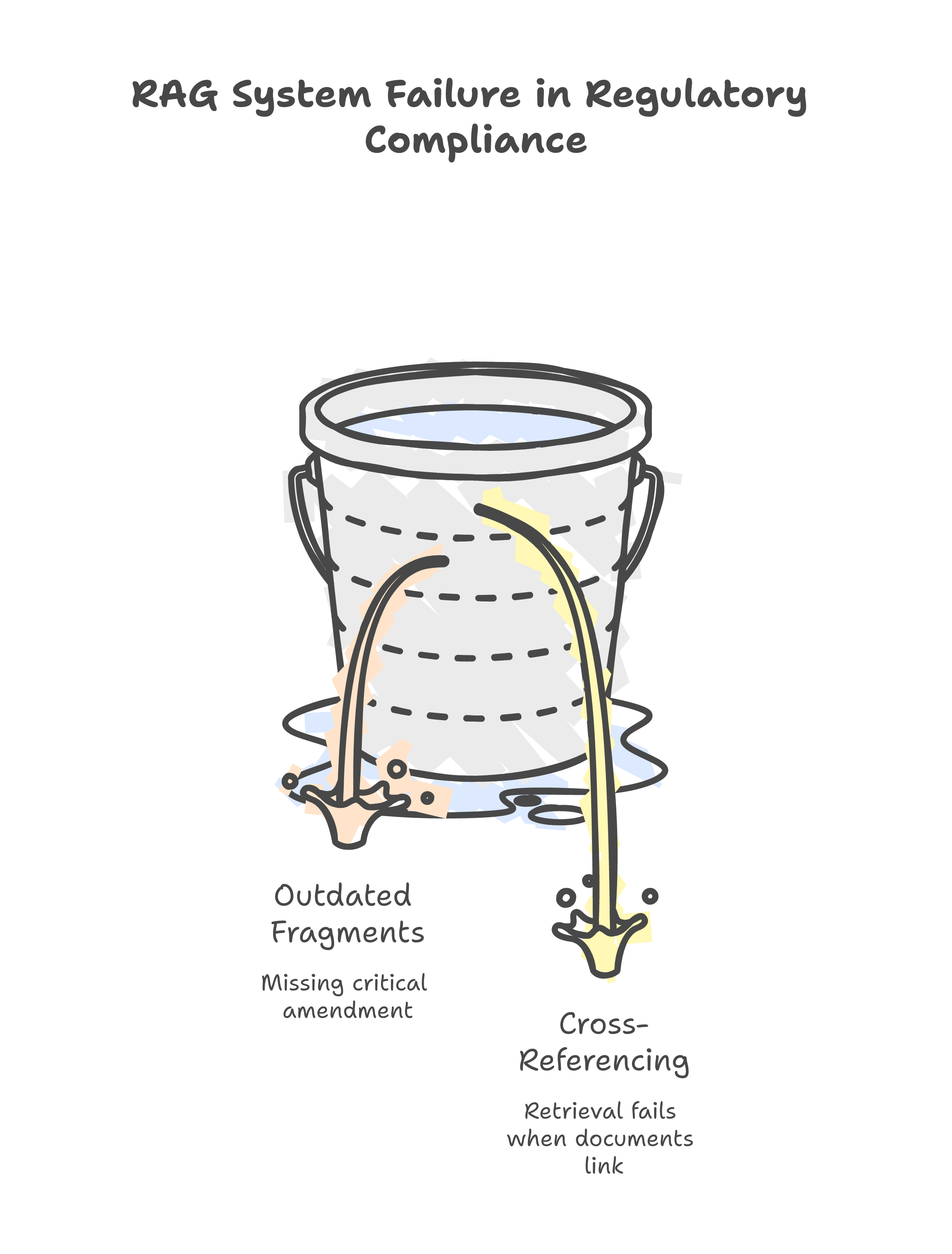 RAG System Failure in Regulatory Compliance

Outdated Fragments

Missing critical amendment

Cross-Referencing

Retrieval fails when documents link